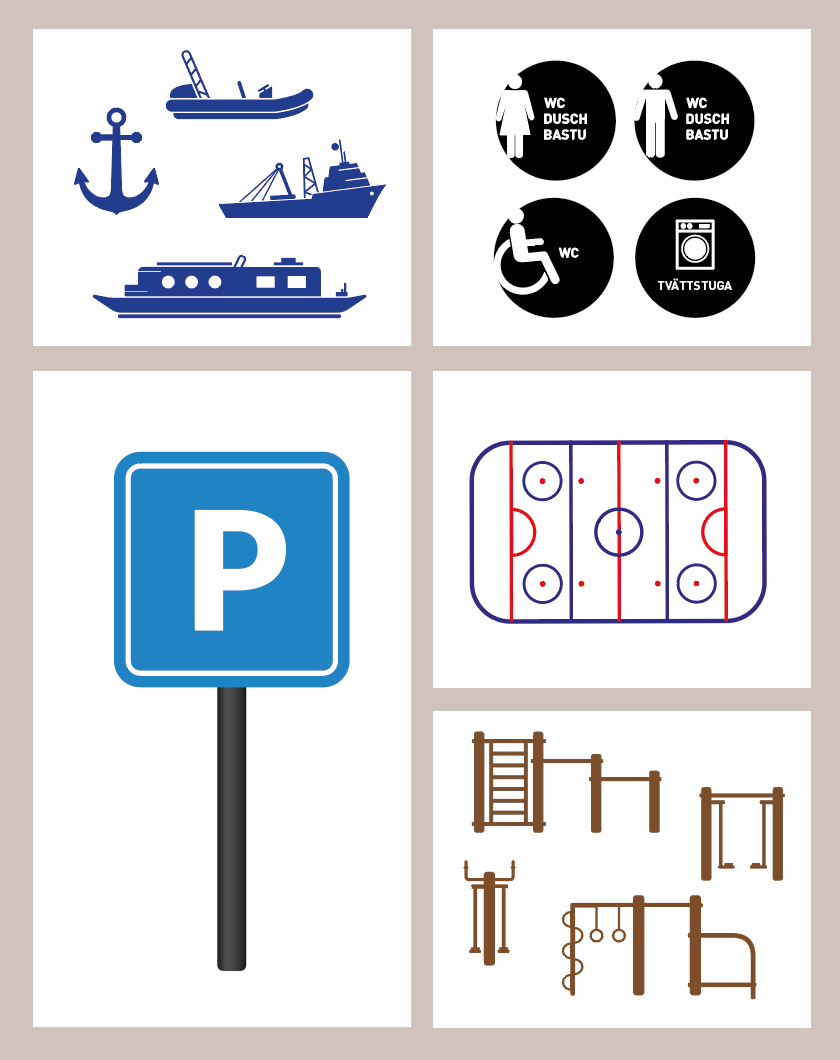 WC
DUSCH
BASTU

WC
DUSCH
BASTU

WC

TVÄTTSTUGA

P